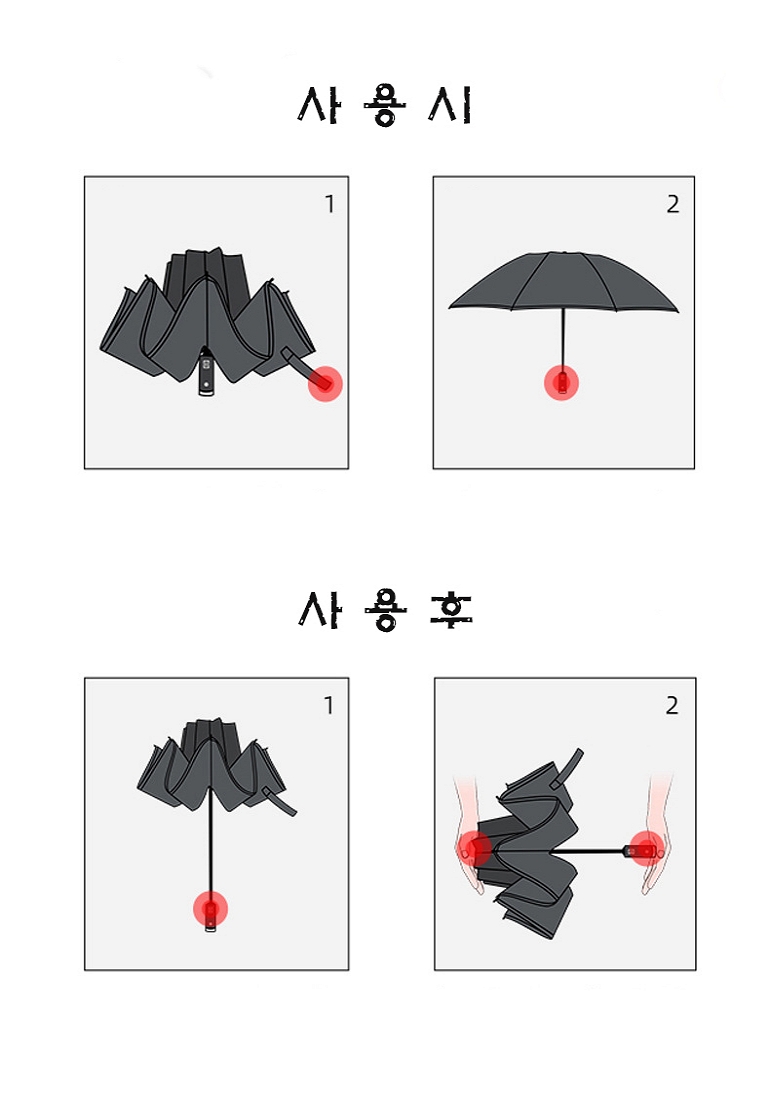 사 용 시

1

2

사 용 후

1

2